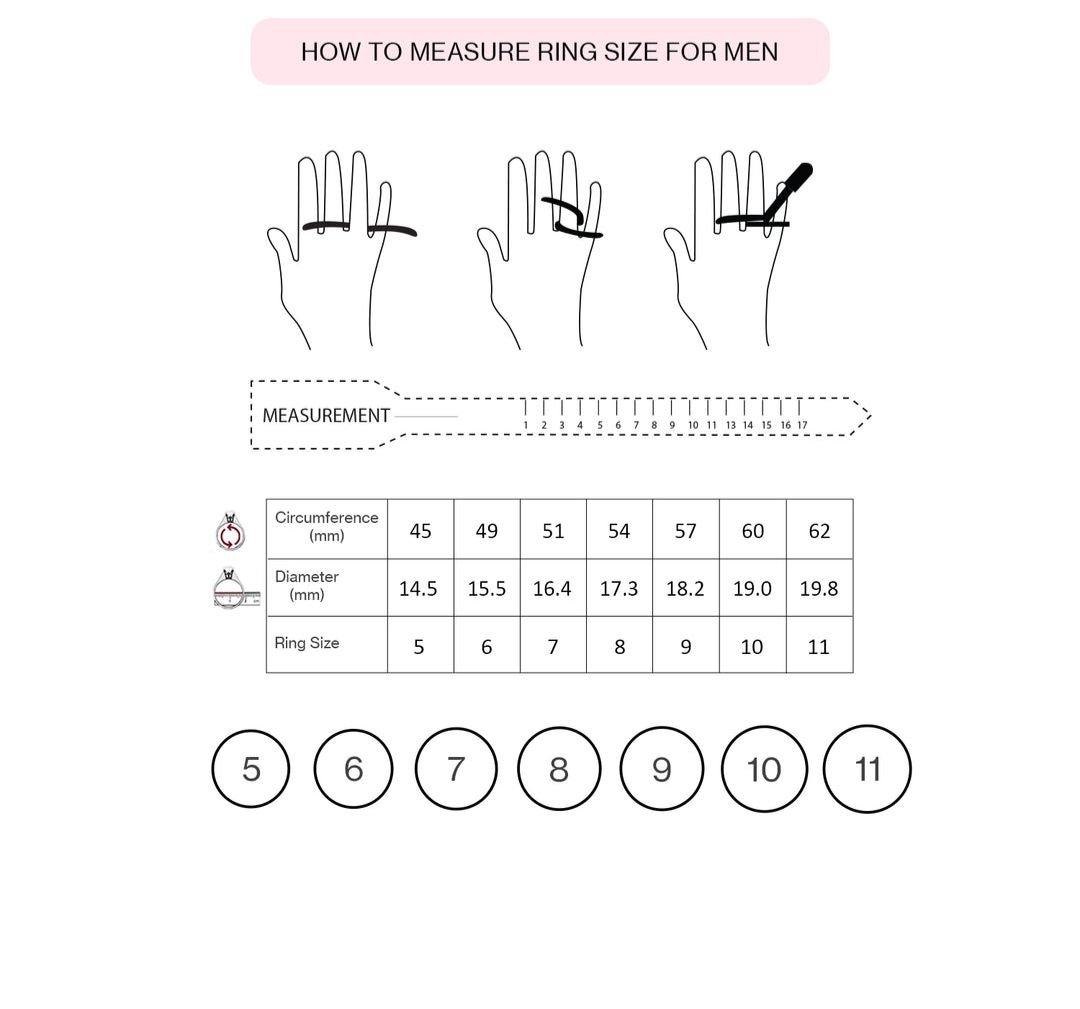 HOW TO MEASURE RING SIZE FOR MEN

MEASUREMENT 1 2 3 4 5 6 7 8 9 10 11 13 14 15 16 17

| Circumference (mm) | 45 | 49 | 51 | 54 | 57 | 60 | 62 |
|---|---|---|---|---|---|---|---|
| Diameter (mm) | 14.5 | 15.5 | 16.4 | 17.3 | 18.2 | 19.0 | 19.8 |
| Ring Size | 5 | 6 | 7 | 8 | 9 | 10 | 11 |

5 6 7 8 9 10 11